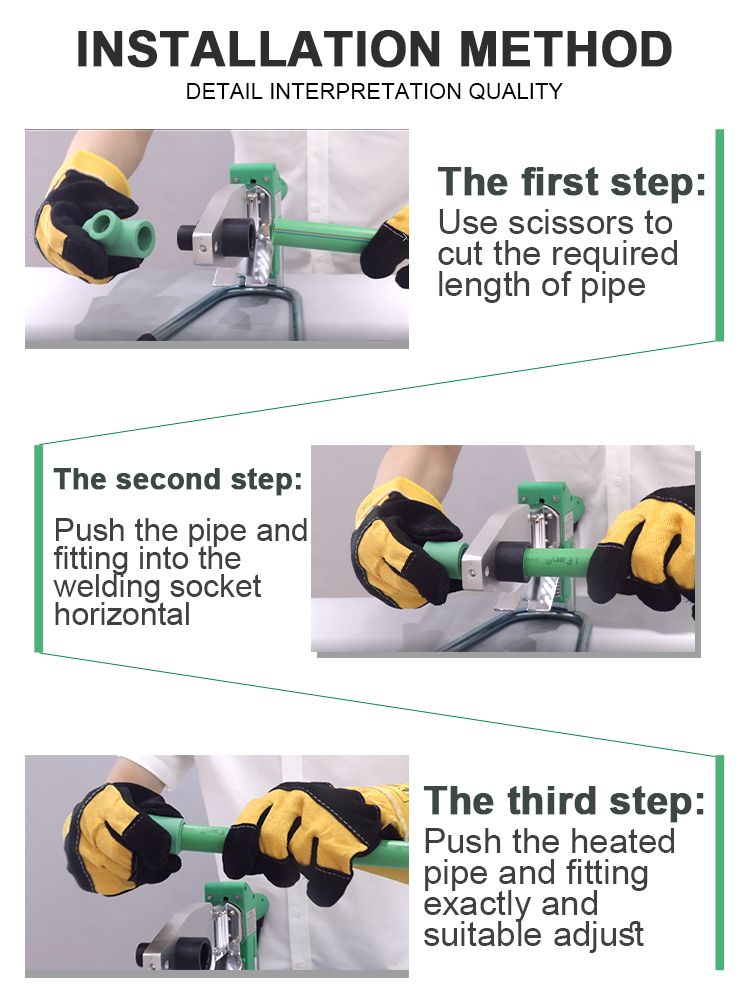 INSTALLATION METHOD
DETAIL INTERPRETATION QUALITY

The first step:
Use scissors to cut the required length of pipe

The second step:
Push the pipe and fitting into the welding socket horizontal

The third step:
Push the heated pipe and fitting exactly and suitable adjust