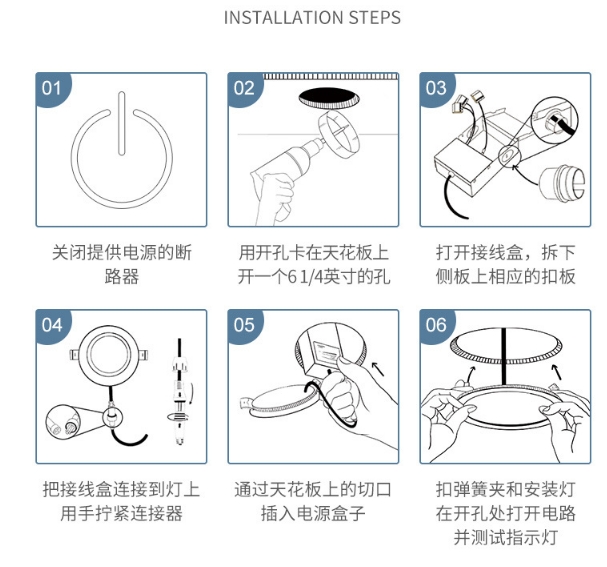 INSTALLATION STEPS

01

关闭提供电源的断路器

02

用开孔卡在天花板上开一个6 1/4英寸的孔

03

打开接线盒，拆下侧板上相应的扣板

04

把接线盒连接到灯上用手拧紧连接器

05

通过天花板上的切口插入电源盒子

06

扣弹簧夹和安装灯在开孔处打开电路并测试指示灯