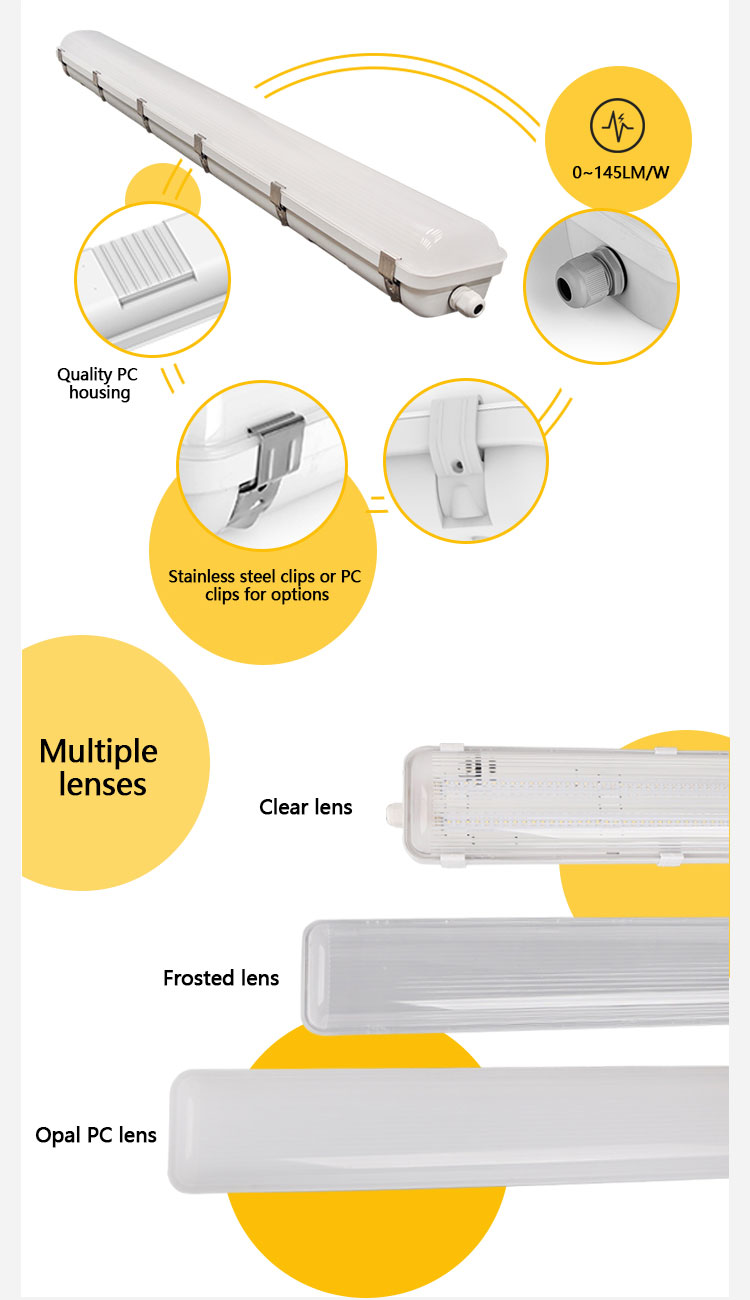 0~145LM/W

Quality PC housing

Stainless steel clips or PC clips for options

Multiple lenses

Clear lens

Frosted lens

Opal PC lens